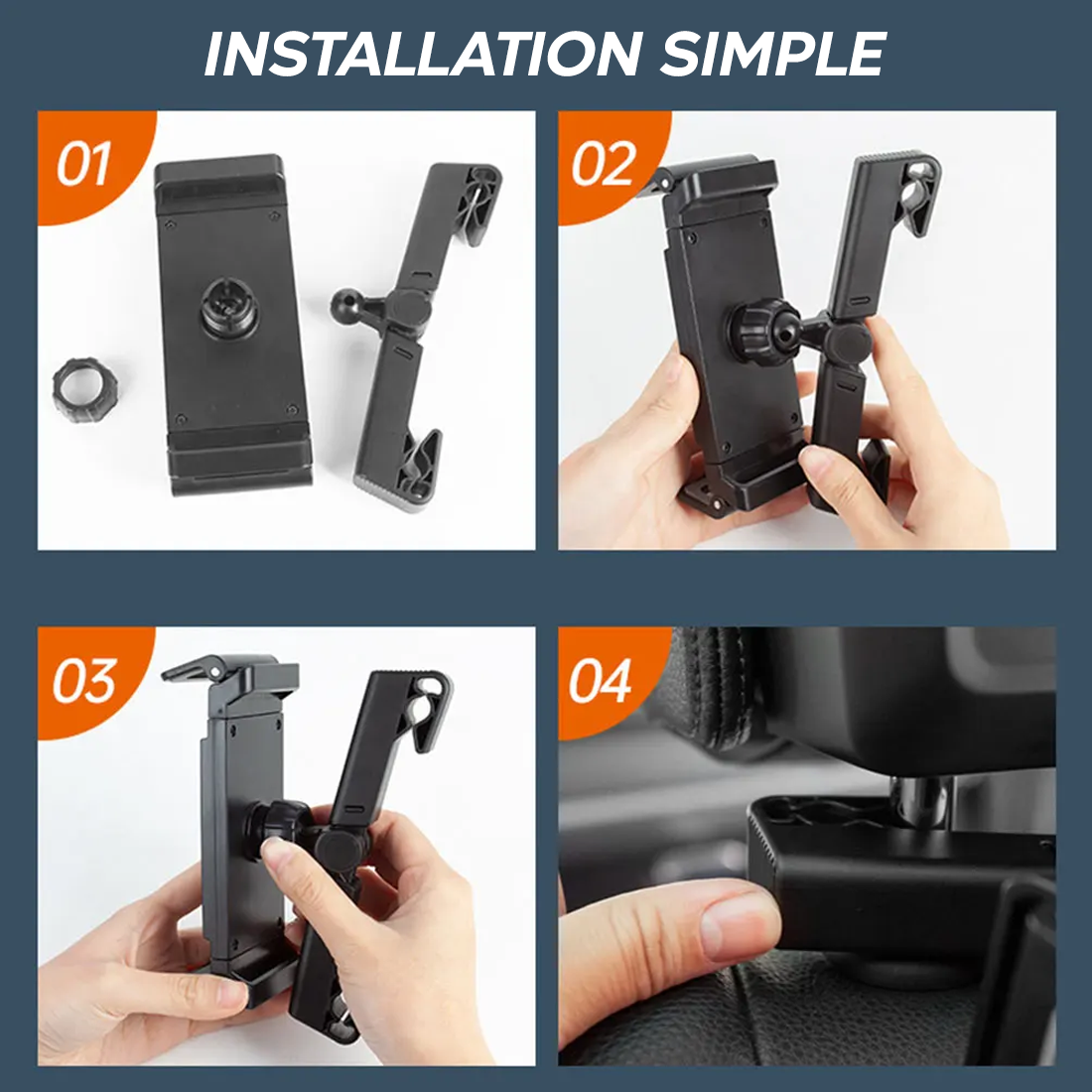 INSTALLATION SIMPLE

01

02

03

04