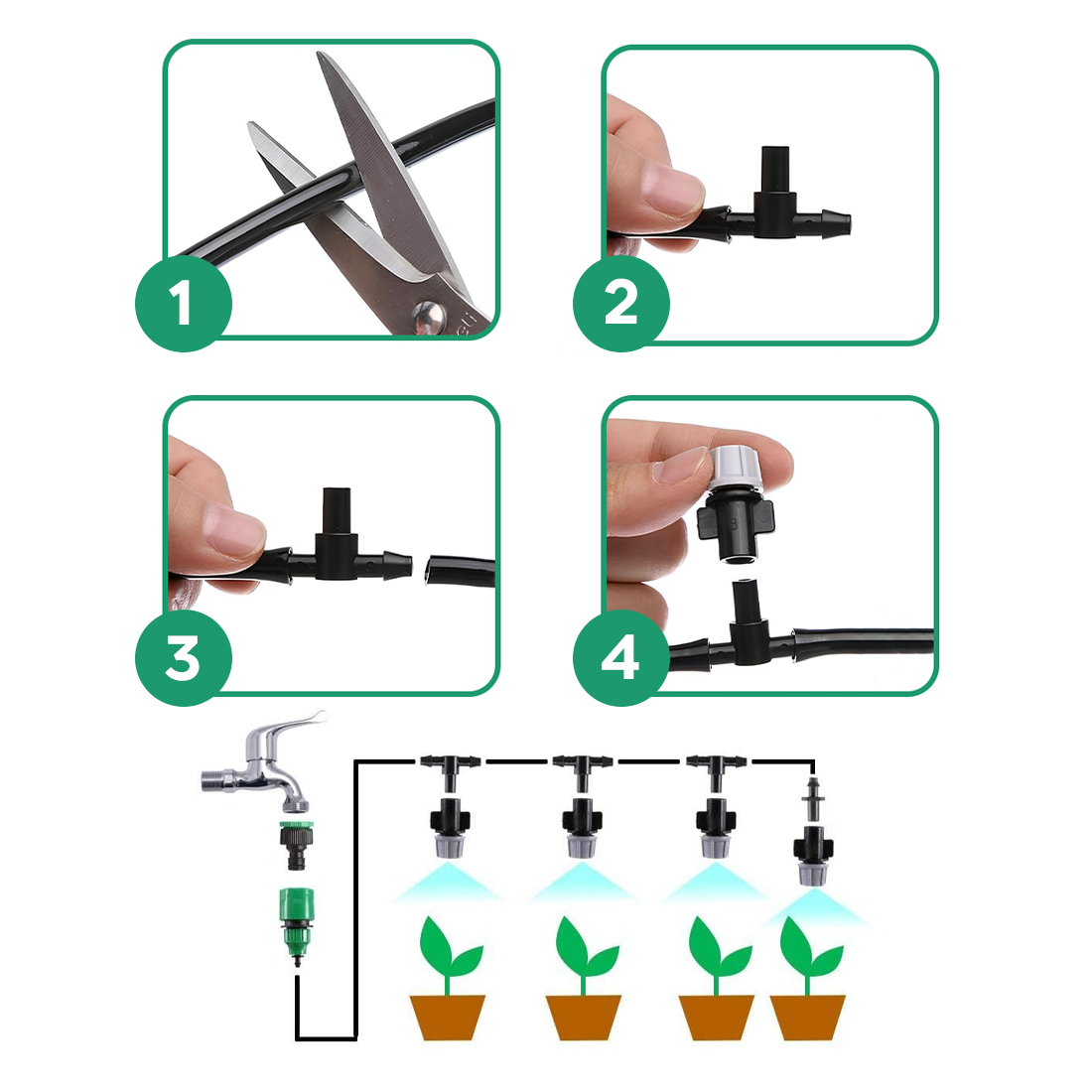 1

2

3

4