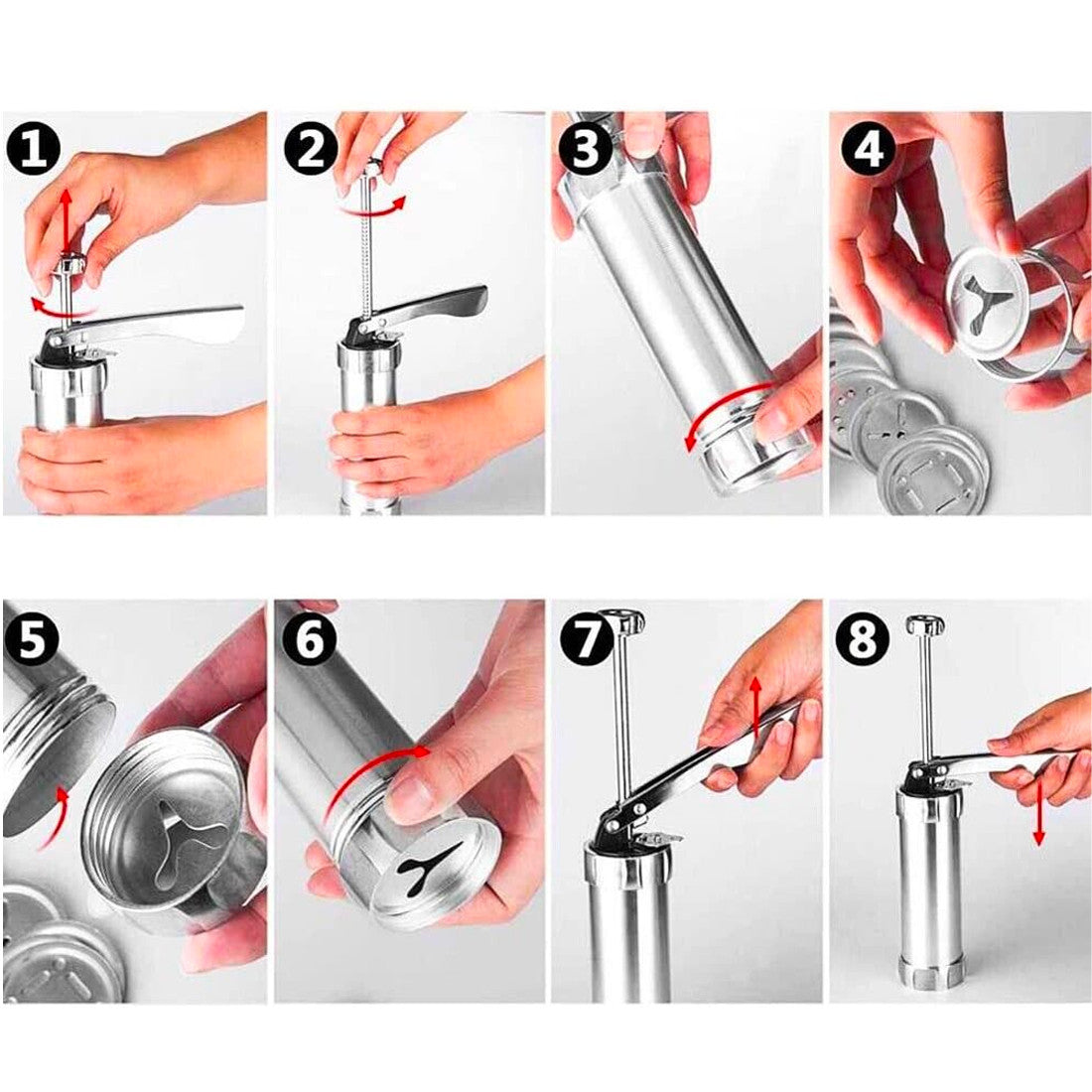 1
2
3
4
5
6
7
8