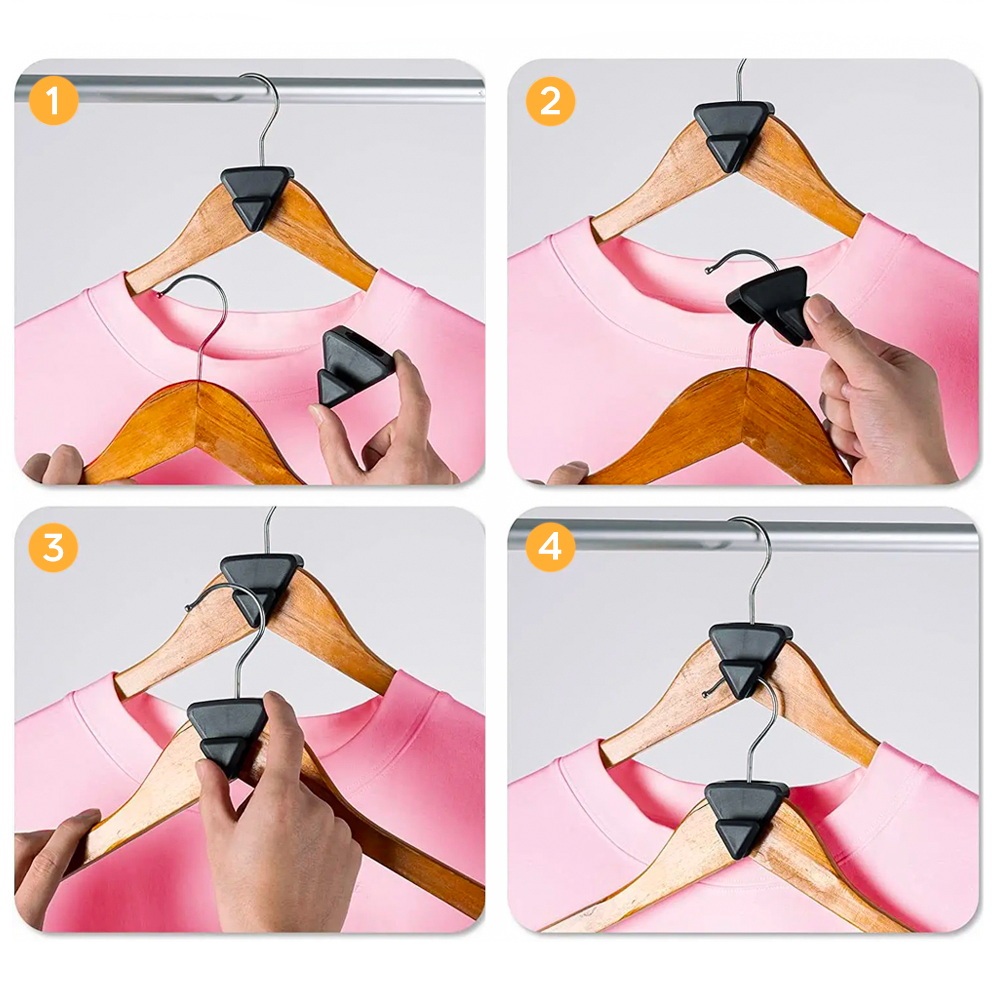 1

2

3

4