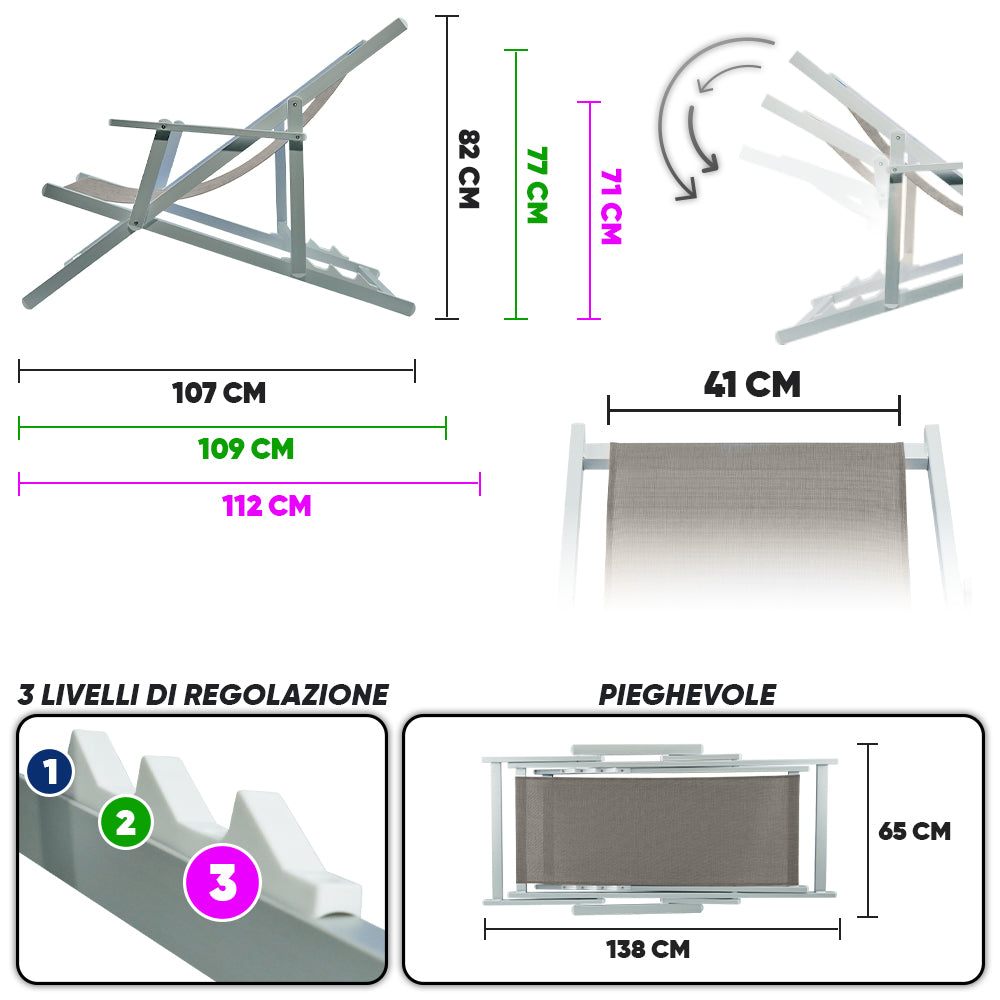 82 CM
77 CM
71 CM
107 CM
109 CM
112 CM
41 CM
3 LIVELLI DI REGOLAZIONE
1
2
3
PIEGHEVOLE
65 CM
138 CM