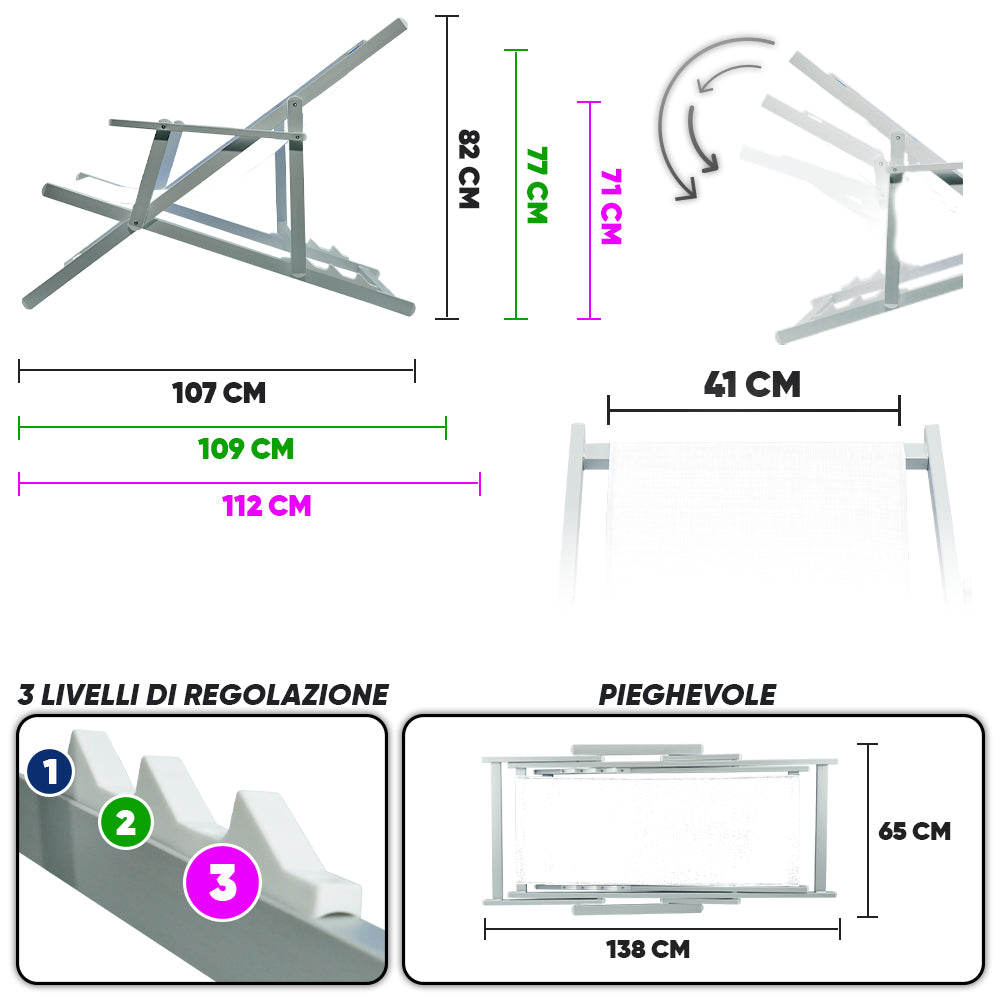 82 CM
77 CM
71 CM
107 CM
109 CM
112 CM
41 CM
3 LIVELLI DI REGOLAZIONE
1
2
3
PIEGHEVOLE
65 CM
138 CM