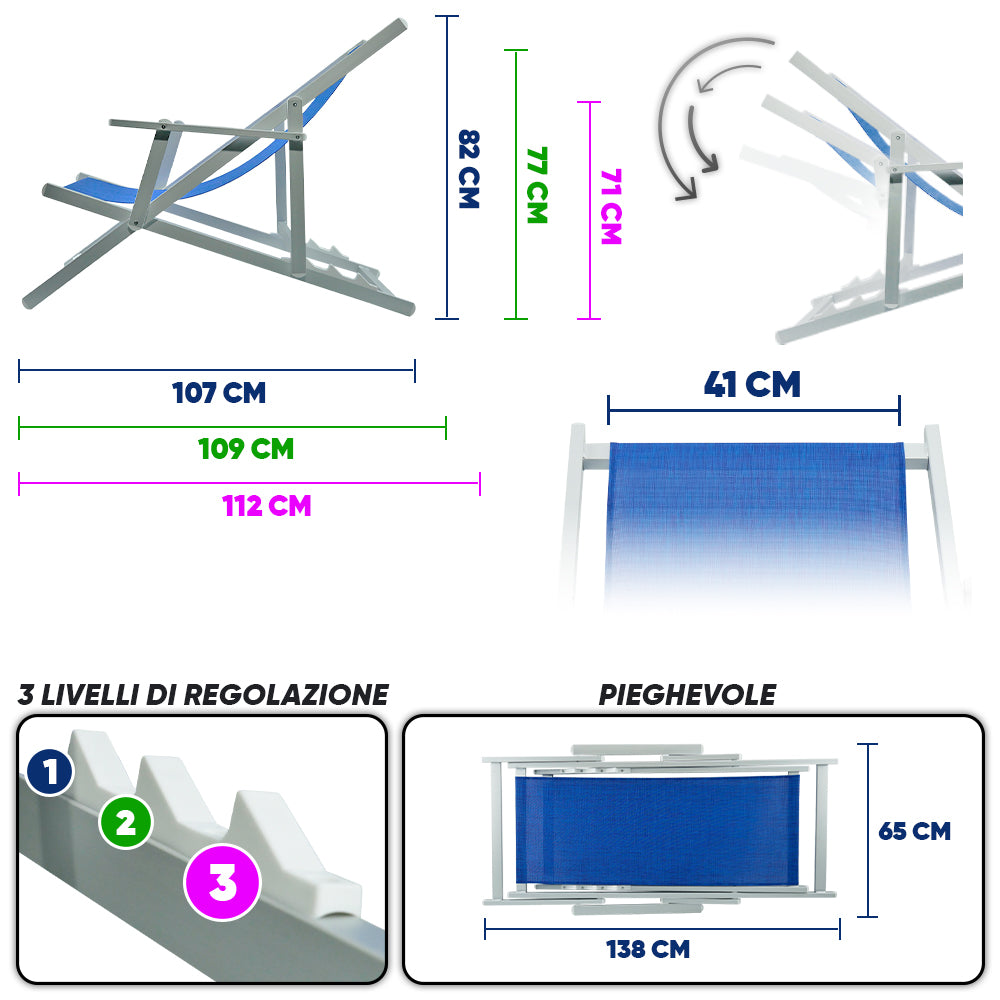 82 CM
77 CM
71 CM
107 CM
109 CM
112 CM
41 CM
3 LIVELLI DI REGOLAZIONE
1
2
3
PIEGHEVOLE
65 CM
138 CM