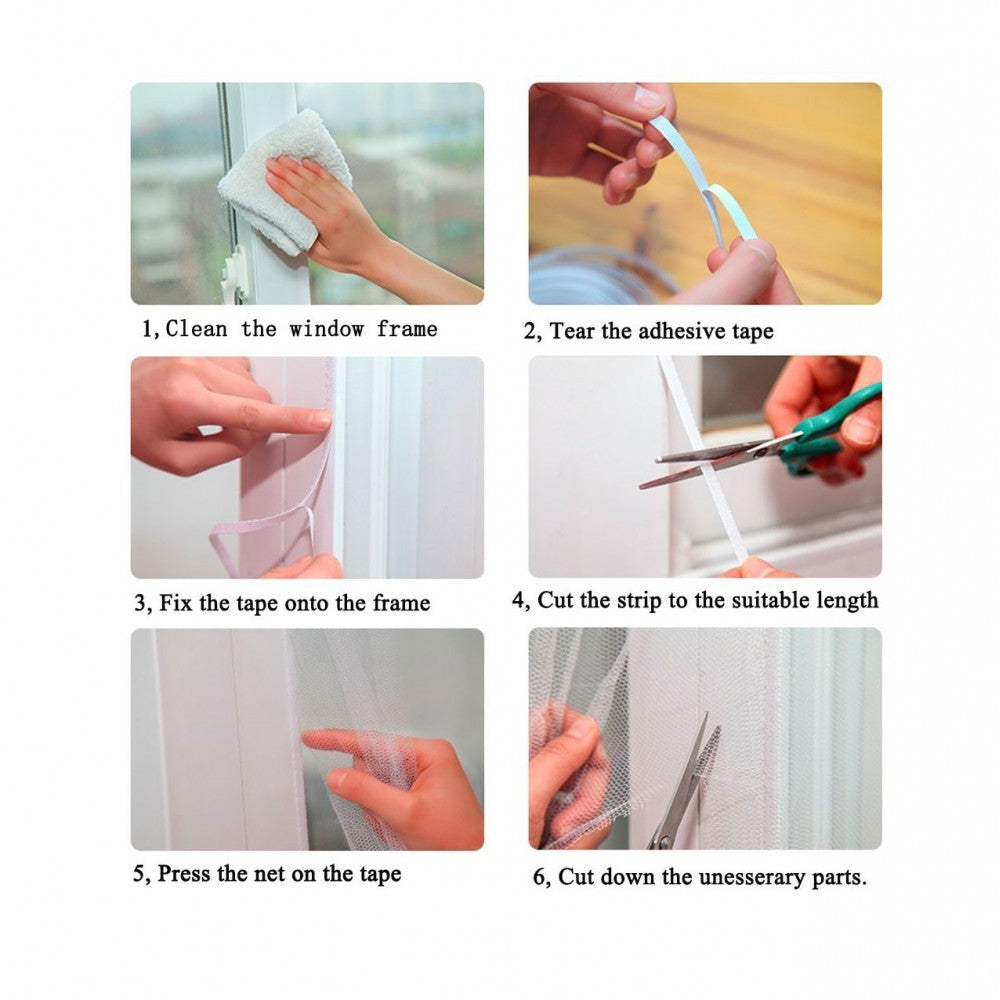 1, Clean the window frame

2, Tear the adhesive tape

3, Fix the tape onto the frame

4, Cut the strip to the suitable length

5, Press the net on the tape

6, Cut down the unesserary parts.